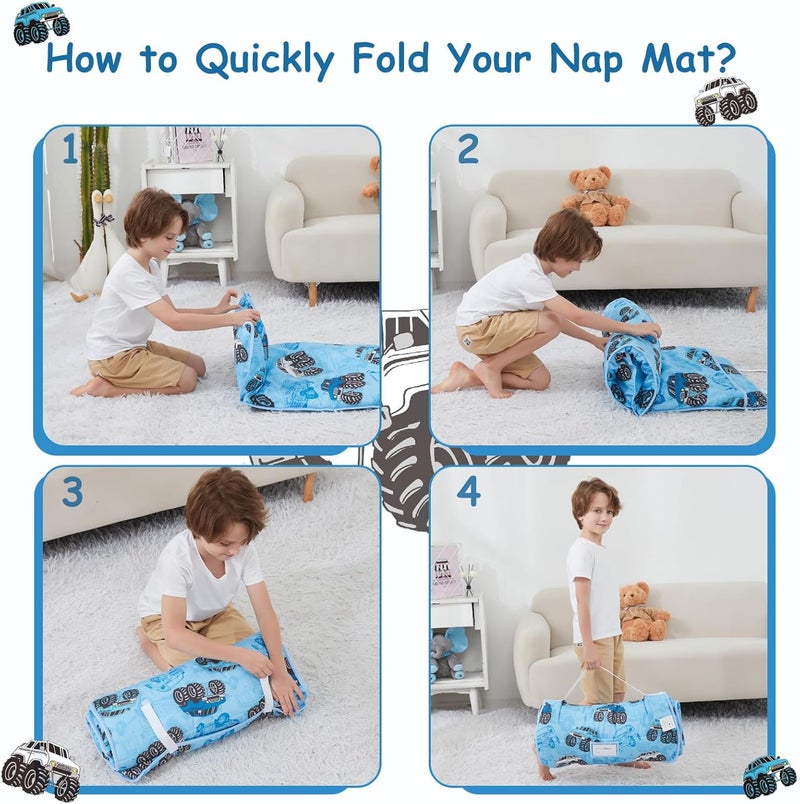 How to Quickly Fold Your Nap Mat?

1

2

3

4